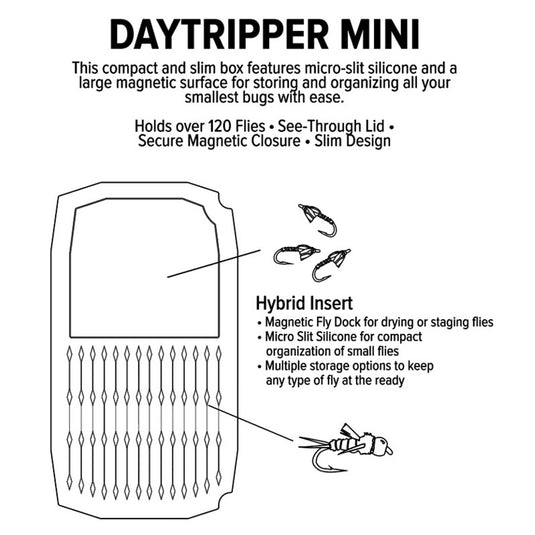 DAYTRIPPER MINI

This compact and slim box features micro-slit silicone and a large magnetic surface for storing and organizing all your smallest bugs with ease.

Holds over 120 Flies • See-Through Lid • Secure Magnetic Closure • Slim Design

Hybrid Insert
• Magnetic Fly Dock for drying or staging flies
• Micro Slit Silicone for compact organization of small flies
• Multiple storage options to keep any type of fly at the ready